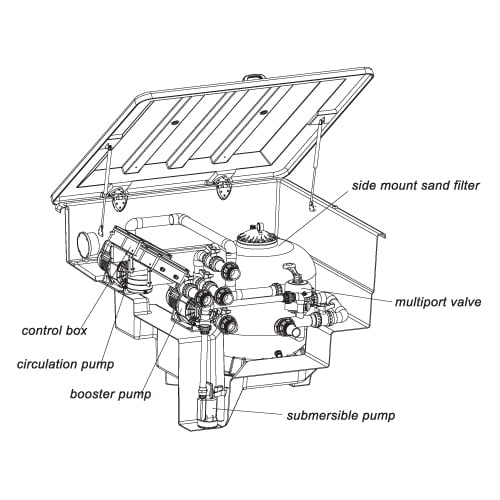 side mount sand filter

multiport valve

control box

circulation pump

booster pump

submersible pump