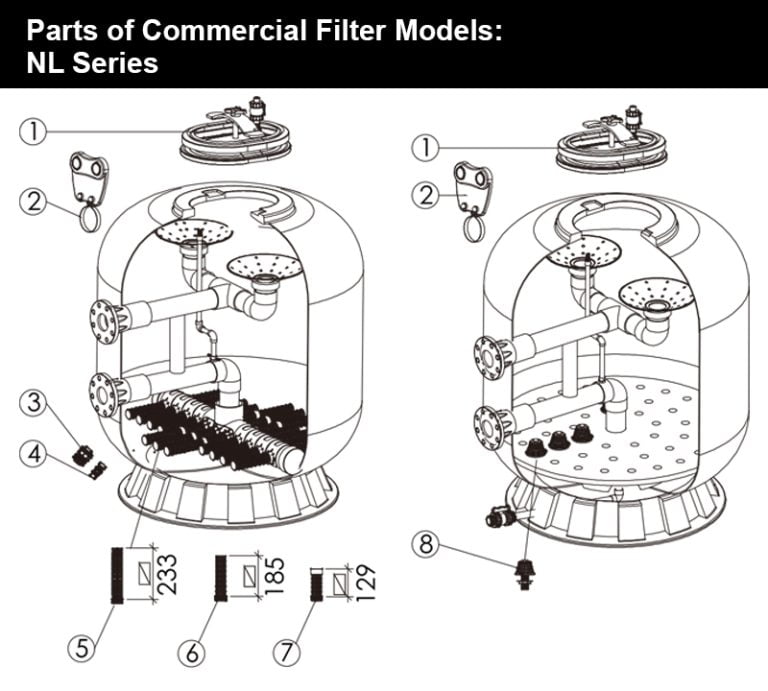 Parts of Commercial Filter Models:
NL Series

1
2
3
4
233
185
129
5
6
7
1
2
8