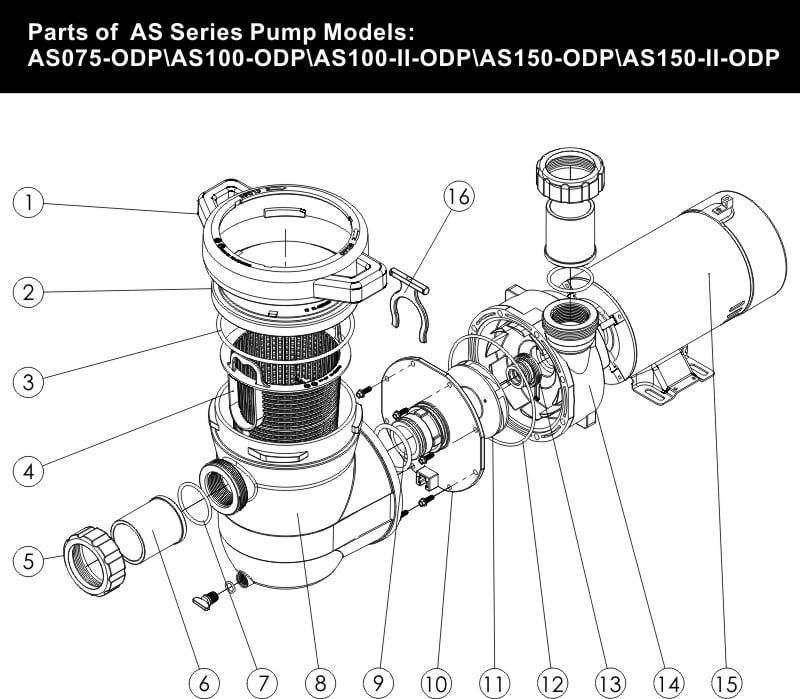 Parts of AS Series Pump Models:
AS075-ODP\AS100-ODP\AS100-II-ODP\AS150-ODP\AS150-II-ODP

1
2
3
4
5
16
6
7
8
9
10
11
12
13
14
15