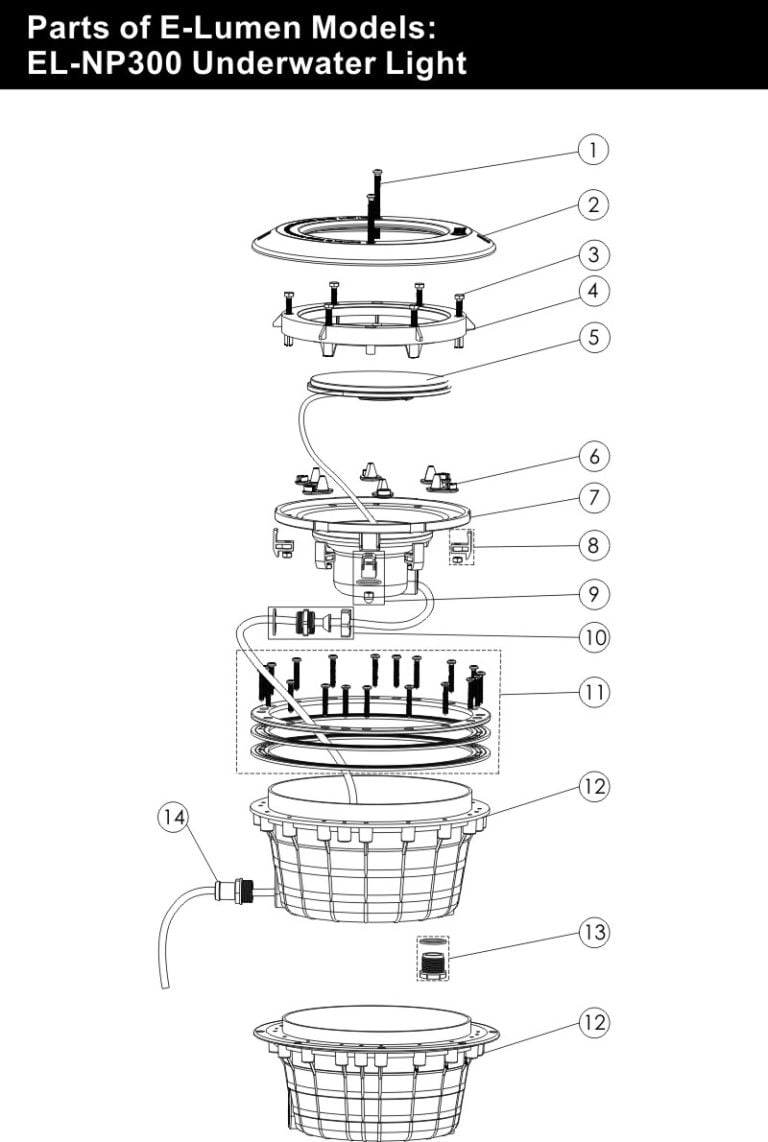 Parts of E-Lumen Models:
EL-NP300 Underwater Light

1
2
3
4
5
6
7
8
9
10
11
12
14
13
12