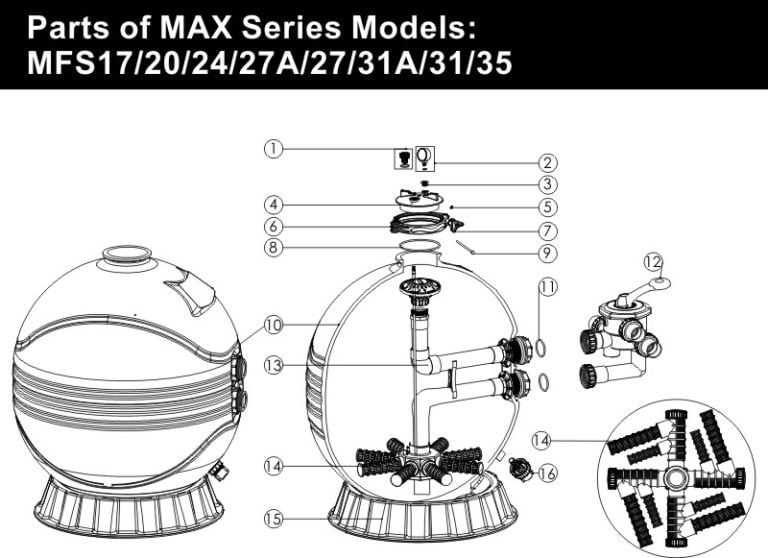 Parts of MAX Series Models:
MFS17/20/24/27A/27/31A/31/35

1
2
3
4
5
6
7
8
9
10
11
12
13
14
14
15
16