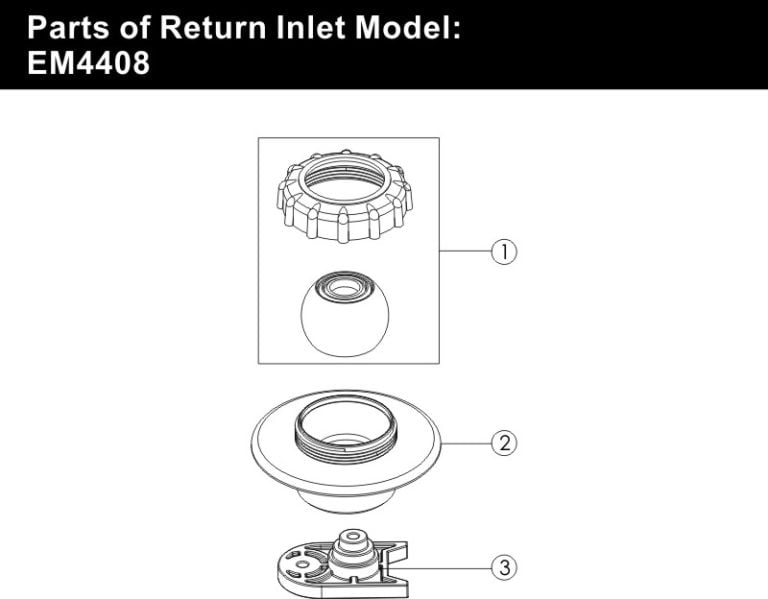 Parts of Return Inlet Model:
EM4408

1

2

3