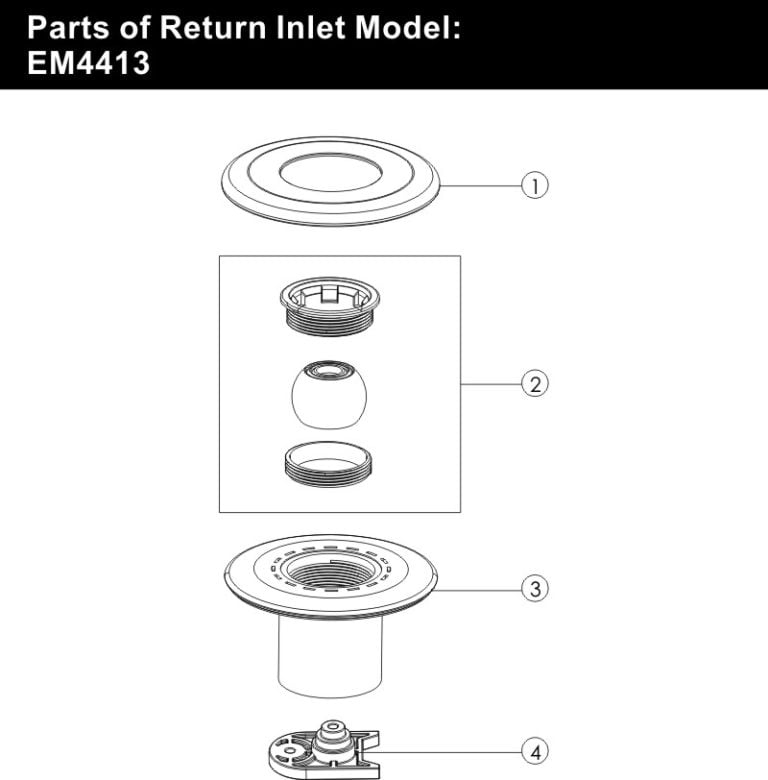 Parts of Return Inlet Model:
EM4413

1

2

3

4