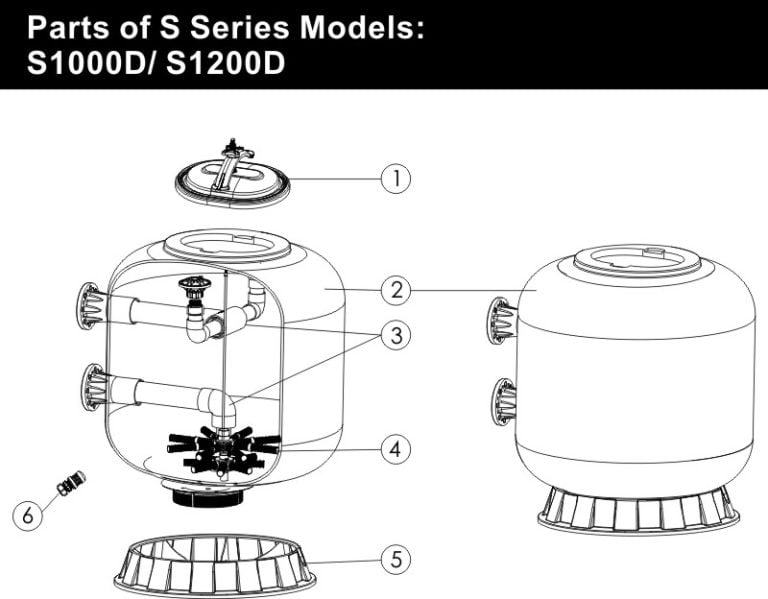 Parts of S Series Models:
S1000D/ S1200D

1
2
3
4
6
5