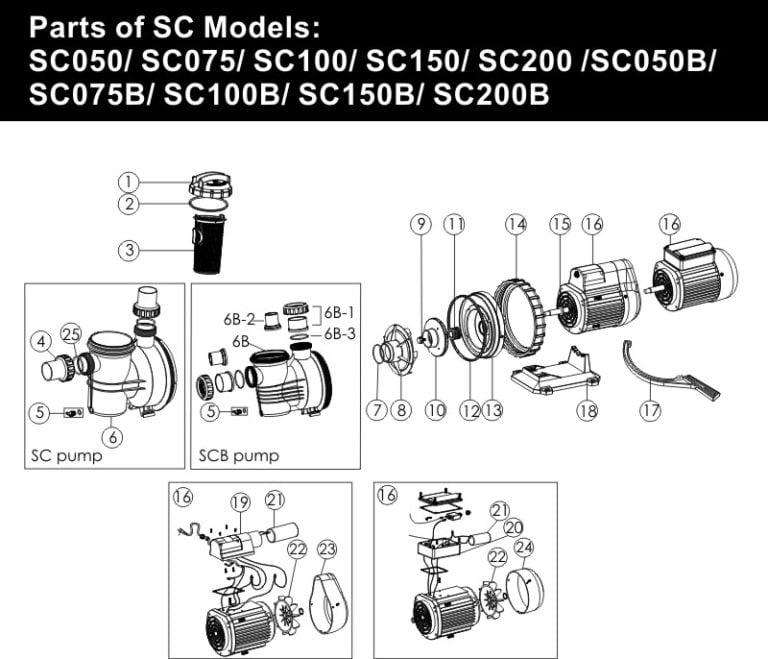 Parts of SC Models:
SC050/ SC075/ SC100/ SC150/ SC200 /SC050B/ SC075B/ SC100B/ SC150B/ SC200B

1
2
3
4
25
5
6
SC pump

6B-2
6B-1
6B-3
6B
5
SCB pump

9
11
14
15
16
16
7
8
10
12
13
18
17

16
19
21
22
23

16
21
20
22
24