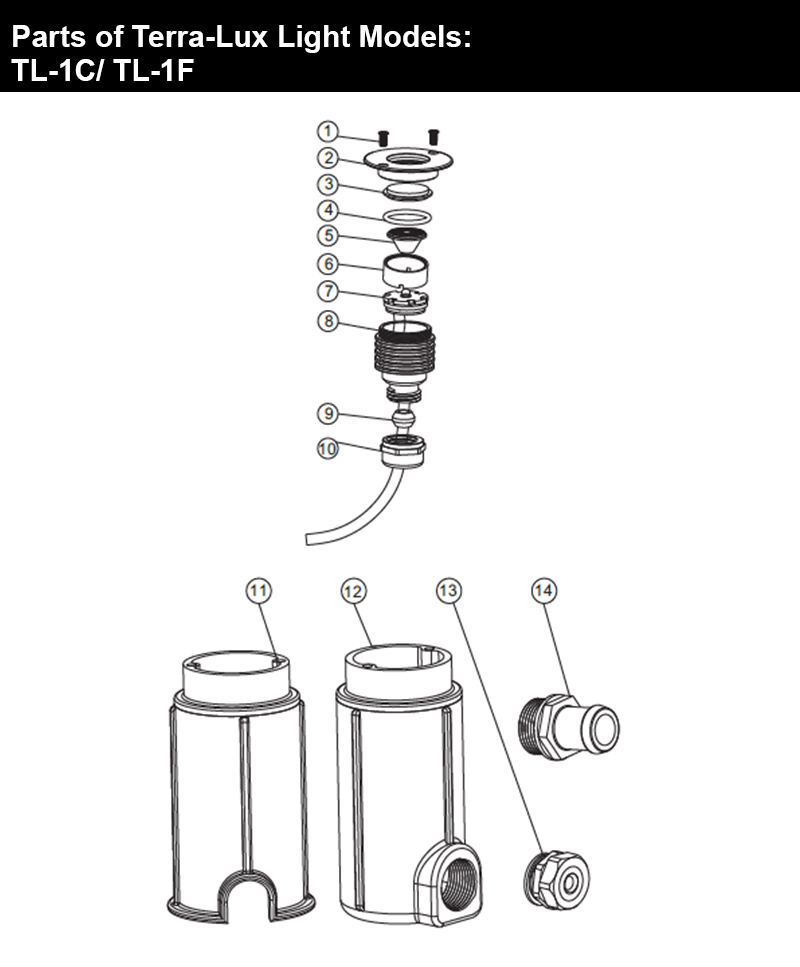 Parts of Terra-Lux Light Models:
TL-1C/ TL-1F

1
2
3
4
5
6
7
8
9
10

11
12
13
14