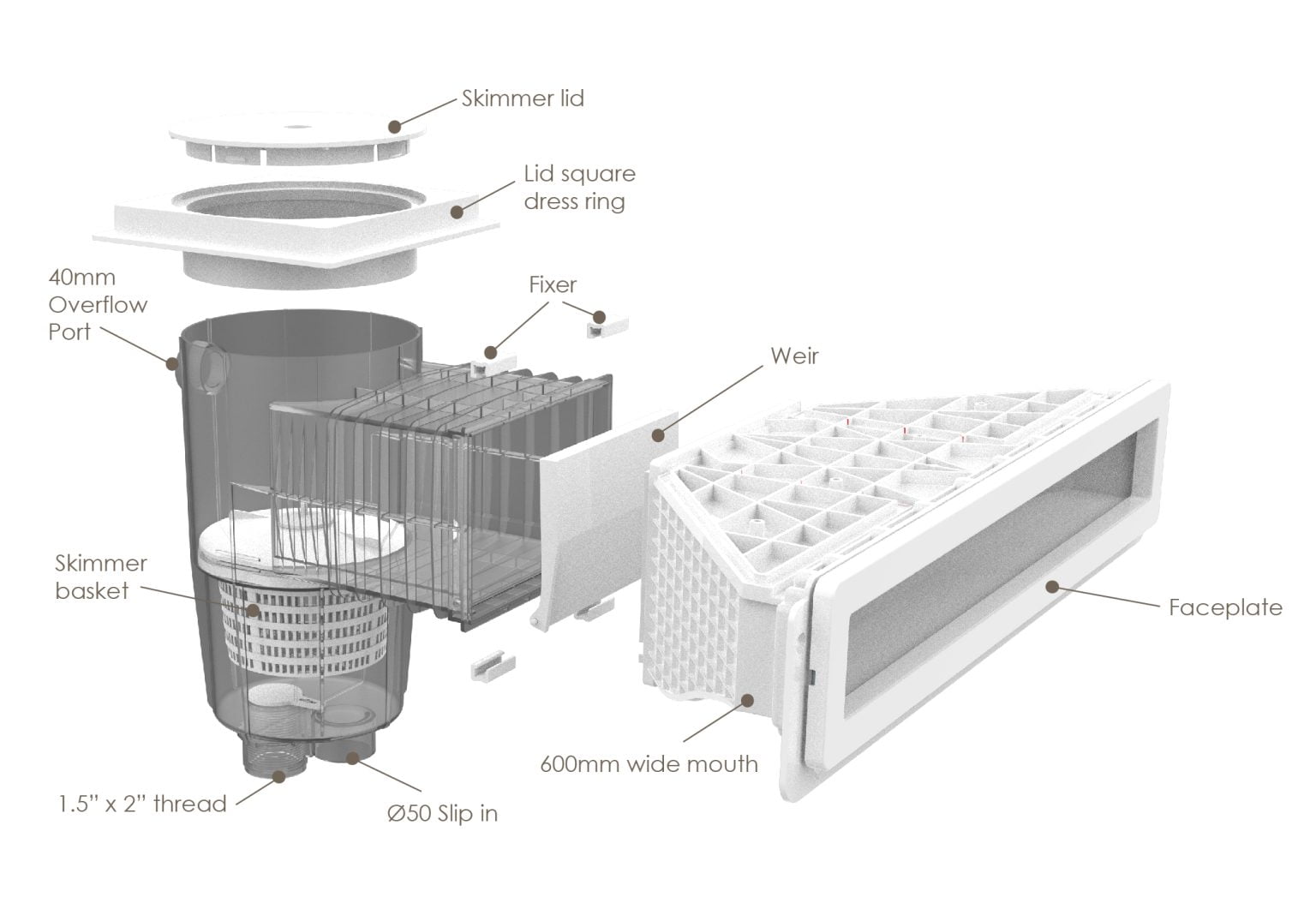 Skimmer lid

Lid square dress ring

40mm Overflow Port

Fixer

Weir

Skimmer basket

Faceplate

600mm wide mouth

1.5" x 2" thread

Ø50 Slip in