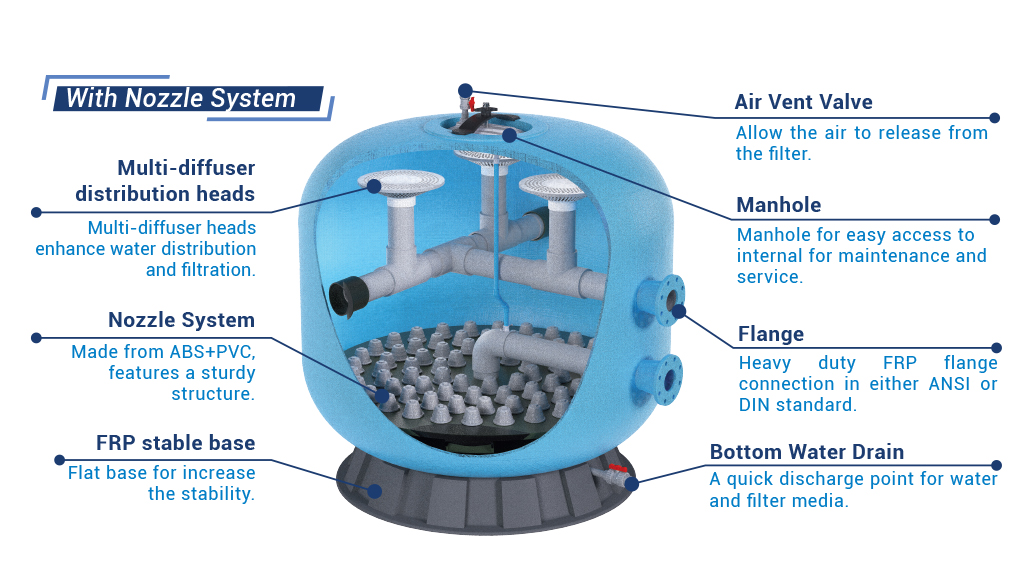 With Nozzle System

Multi-diffuser distribution heads
Multi-diffuser heads enhance water distribution and filtration.

Nozzle System
Made from ABS+PVC, features a sturdy structure.

FRP stable base
Flat base for increase the stability.

Air Vent Valve
Allow the air to release from the filter.

Manhole
Manhole for easy access to internal for maintenance and service.

Flange
Heavy duty FRP flange connection in either ANSI or DIN standard.

Bottom Water Drain
A quick discharge point for water and filter media.